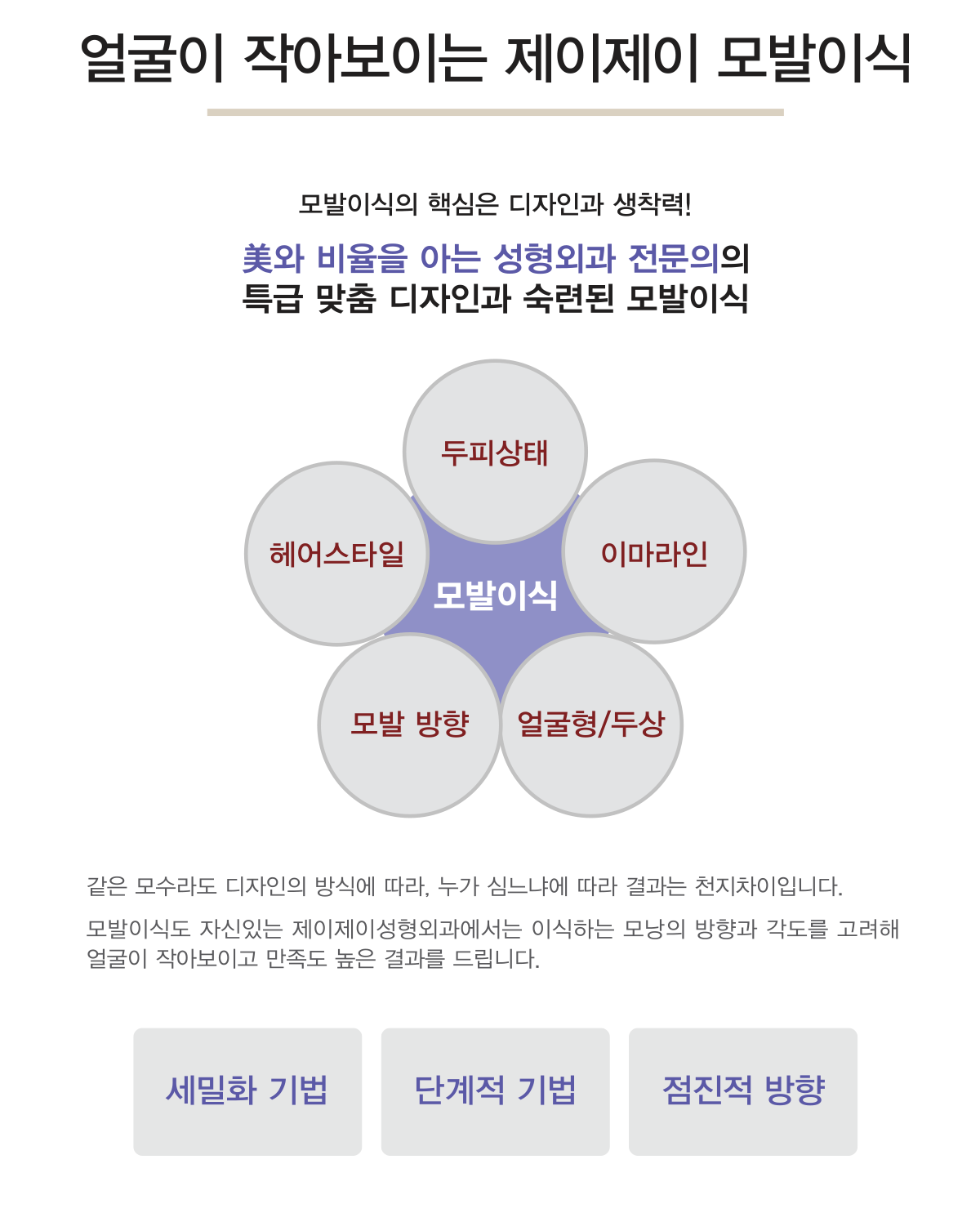 얼굴이 작아보이는 제이제이 모발이식

모발이식의 핵심은 디자인과 생착력!

美와 비율을 아는 성형외과 전문의의
특급 맞춤 디자인과 숙련된 모발이식

두피상태

헤어스타일

이마라인

모발이식

모발 방향

얼굴형/두상

같은 모수라도 디자인의 방식에 따라, 누가 심느냐에 따라 결과는 천지차이입니다.

모발이식도 자신있는 제이제이성형외과에서는 이식하는 모낭의 방향과 각도를 고려해 얼굴이 작아보이고 만족도 높은 결과를 드립니다.

세밀화 기법

단계적 기법

점진적 방향